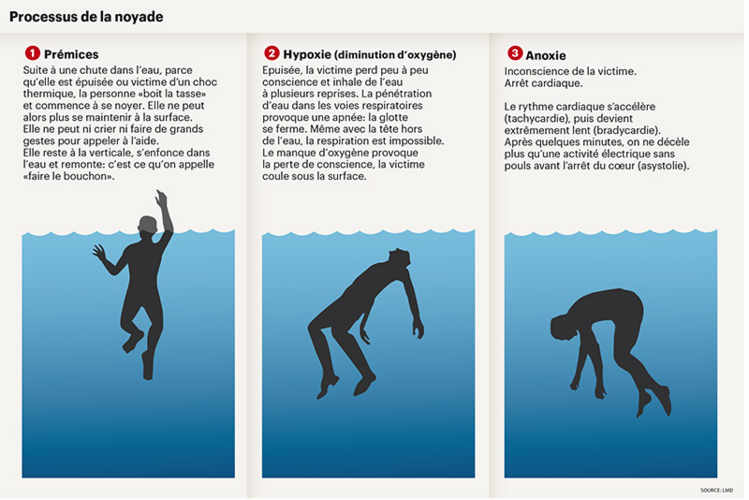 Processus de la noyade

1 Prémices

Suite à une chute dans l'eau, parce qu'elle est épuisée ou victime d'un choc thermique, la personne «boit la tasse» et commence à se noyer. Elle ne peut alors plus se maintenir à la surface. Elle ne peut ni crier ni faire de grands gestes pour appeler à l'aide. Elle reste à la verticale, s'enfonce dans l'eau et remonte: c'est ce qu'on appelle «faire le bouchon».

2 Hypoxie (diminution d'oxygène)

Epuisée, la victime perd peu à peu conscience et inhale de l'eau à plusieurs reprises. La pénétration d'eau dans les voies respiratoires provoque une apnée: la glotte se ferme. Même avec la tête hors de l'eau, la respiration est impossible. Le manque d'oxygène provoque la perte de conscience, la victime coule sous la surface.

3 Anoxie

Inconscience de la victime. Arrêt cardiaque.

Le rythme cardiaque s'accélère (tachycardie), puis devient extrêmement lent (bradycardie). Après quelques minutes, on ne décèle plus qu'une activité électrique sans pouls avant l'arrêt du cœur (asystolie).

SOURCE: LMD