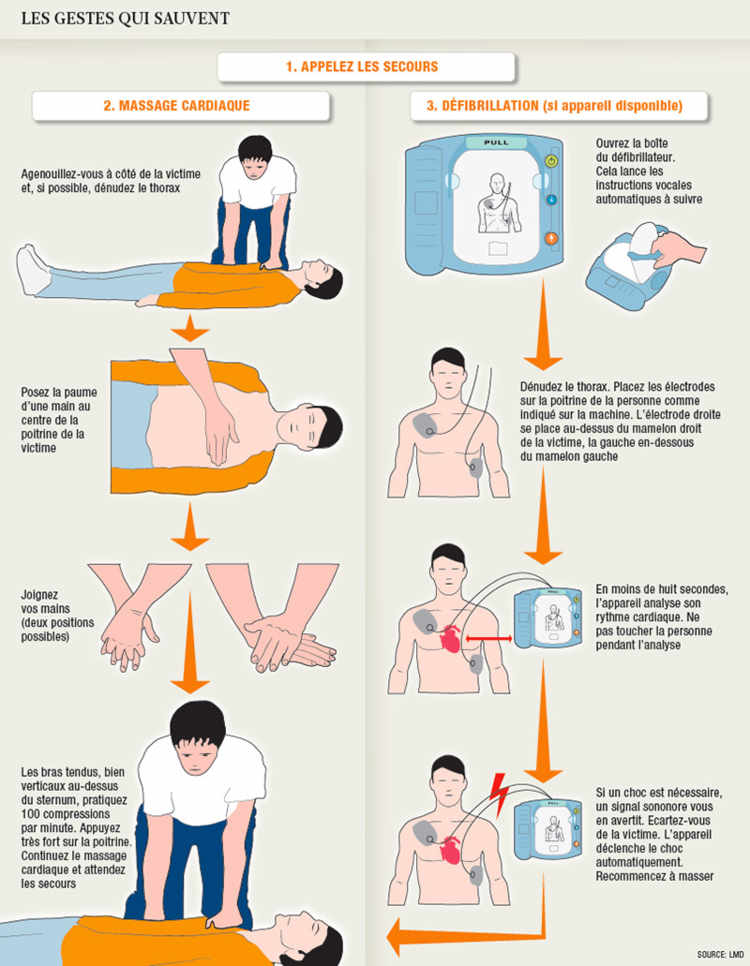 LES GESTES QUI SAUVENT

1. APPELEZ LES SECOURS

2. MASSAGE CARDIAQUE

Agenouillez-vous à côté de la victime et, si possible, dénudez le thorax

Posez la paume d'une main au centre de la poitrine de la victime

Joignez vos mains (deux positions possibles)

Les bras tendus, bien verticaux au-dessus du sternum, pratiquez 100 compressions par minute. Appuyez très fort sur la poitrine. Continuez le massage cardiaque et attendez les secours

3. DÉFIBRILLATION (si appareil disponible)

PULL

Ouvrez la boîte du défibrillateur. Cela lance les instructions vocales automatiques à suivre

Dénudez le thorax. Placez les électrodes sur la poitrine de la personne comme indiqué sur la machine. L'électrode droite se place au-dessus du mamelon droit de la victime, la gauche en-dessous du mamelon gauche

En moins de huit secondes, l'appareil analyse son rythme cardiaque. Ne pas toucher la personne pendant l'analyse

Si un choc est nécessaire, un signal sononore vous en avertit. Ecartez-vous de la victime. L'appareil déclenche le choc automatiquement. Recommencez à masser

SOURCE: LMD