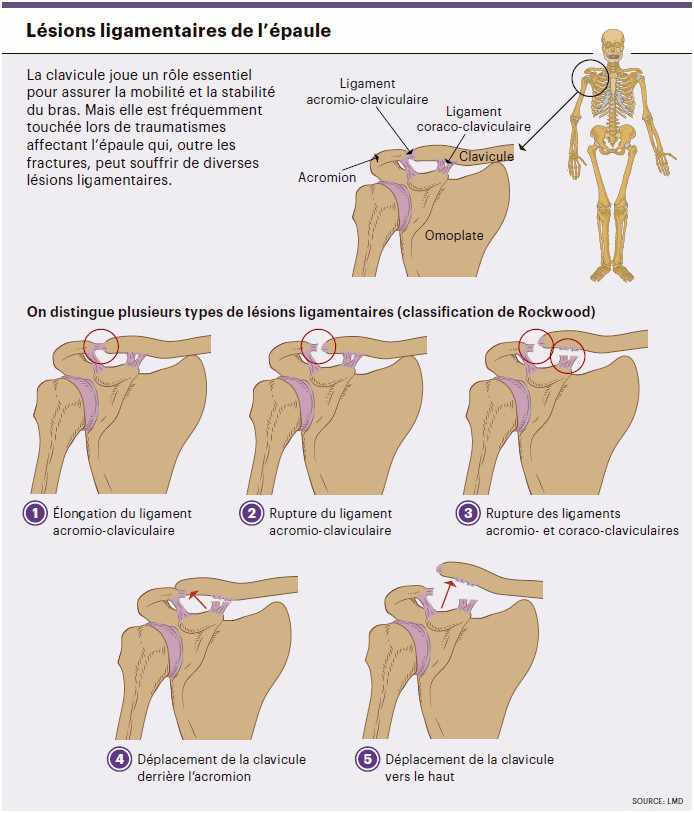 Lésions ligamentaires de l'épaule

La clavicule joue un rôle essentiel pour assurer la mobilité et la stabilité du bras. Mais elle est fréquemment touchée lors de traumatismes affectant l'épaule qui, outre les fractures, peut souffrir de diverses lésions ligamentaires.

Ligament acromio-claviculaire

Ligament coraco-claviculaire

Clavicule

Acromion

Omoplate

On distingue plusieurs types de lésions ligamentaires (classification de Rockwood)

1 Élongation du ligament acromio-claviculaire

2 Rupture du ligament acromio-claviculaire

3 Rupture des ligaments acromio- et coraco-claviculaires

4 Déplacement de la clavicule derrière l'acromion

5 Déplacement de la clavicule vers le haut

SOURCE: LMD