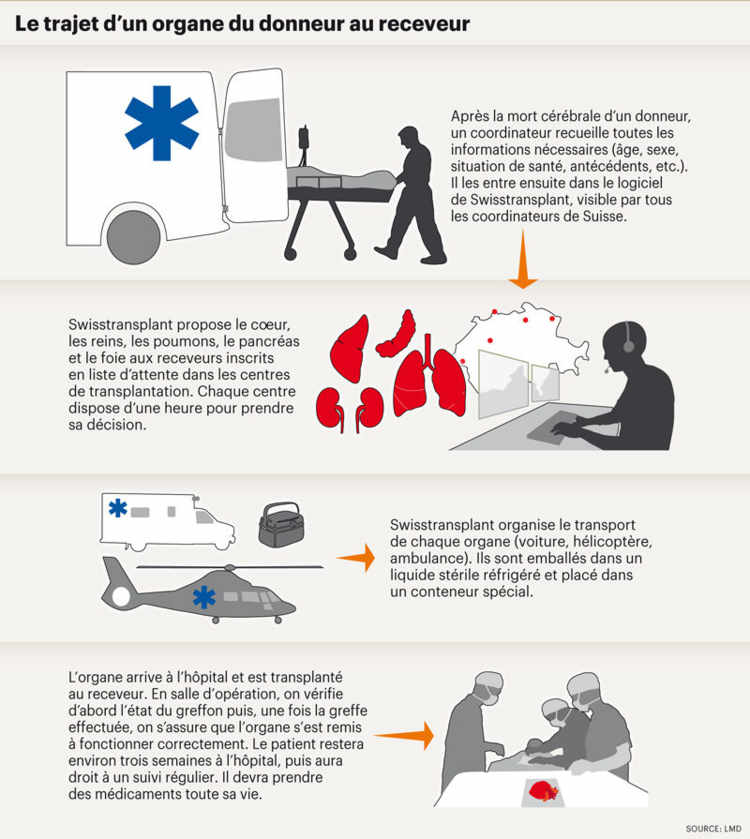 Le trajet d'un organe du donneur au receveur

Après la mort cérébrale d'un donneur, un coordinateur recueille toutes les informations nécessaires (âge, sexe, situation de santé, antécédents, etc.). Il les entre ensuite dans le logiciel de Swisstransplant, visible par tous les coordinateurs de Suisse.

Swisstransplant propose le cœur, les reins, les poumons, le pancréas et le foie aux receveurs inscrits en liste d'attente dans les centres de transplantation. Chaque centre dispose d'une heure pour prendre sa décision.

Swisstransplant organise le transport de chaque organe (voiture, hélicoptère, ambulance). Ils sont emballés dans un liquide stérile réfrigéré et placé dans un conteneur spécial.

L'organe arrive à l'hôpital et est transplanté au receveur. En salle d'opération, on vérifie d'abord l'état du greffon puis, une fois la greffe effectuée, on s'assure que l'organe s'est remis à fonctionner correctement. Le patient restera environ trois semaines à l'hôpital, puis aura droit à un suivi régulier. Il devra prendre des médicaments toute sa vie.

SOURCE: LMD