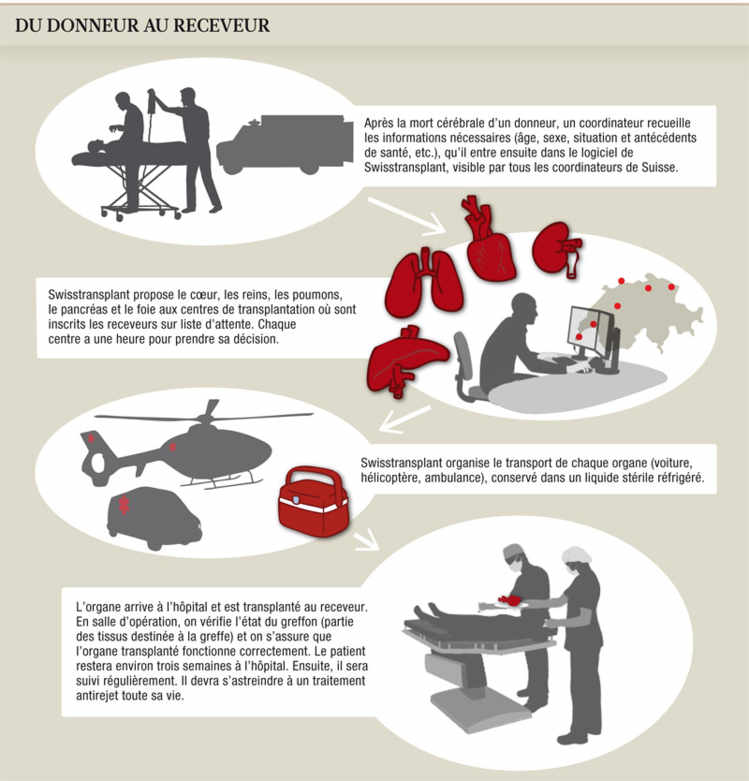 DU DONNEUR AU RECEVEUR

Après la mort cérébrale d'un donneur, un coordinateur recueille les informations nécessaires (âge, sexe, situation et antécédents de santé, etc.), qu'il entre ensuite dans le logiciel de Swisstransplant, visible par tous les coordinateurs de Suisse.

Swisstransplant propose le cœur, les reins, les poumons, le pancréas et le foie aux centres de transplantation où sont inscrits les receveurs sur liste d'attente. Chaque centre a une heure pour prendre sa décision.

Swisstransplant organise le transport de chaque organe (voiture, hélicoptère, ambulance), conservé dans un liquide stérile réfrigéré.

L'organe arrive à l'hôpital et est transplanté au receveur. En salle d'opération, on vérifie l'état du greffon (partie des tissus destinée à la greffe) et on s'assure que l'organe transplanté fonctionne correctement. Le patient restera environ trois semaines à l'hôpital. Ensuite, il sera suivi régulièrement. Il devra s'astreindre à un traitement antirejet toute sa vie.