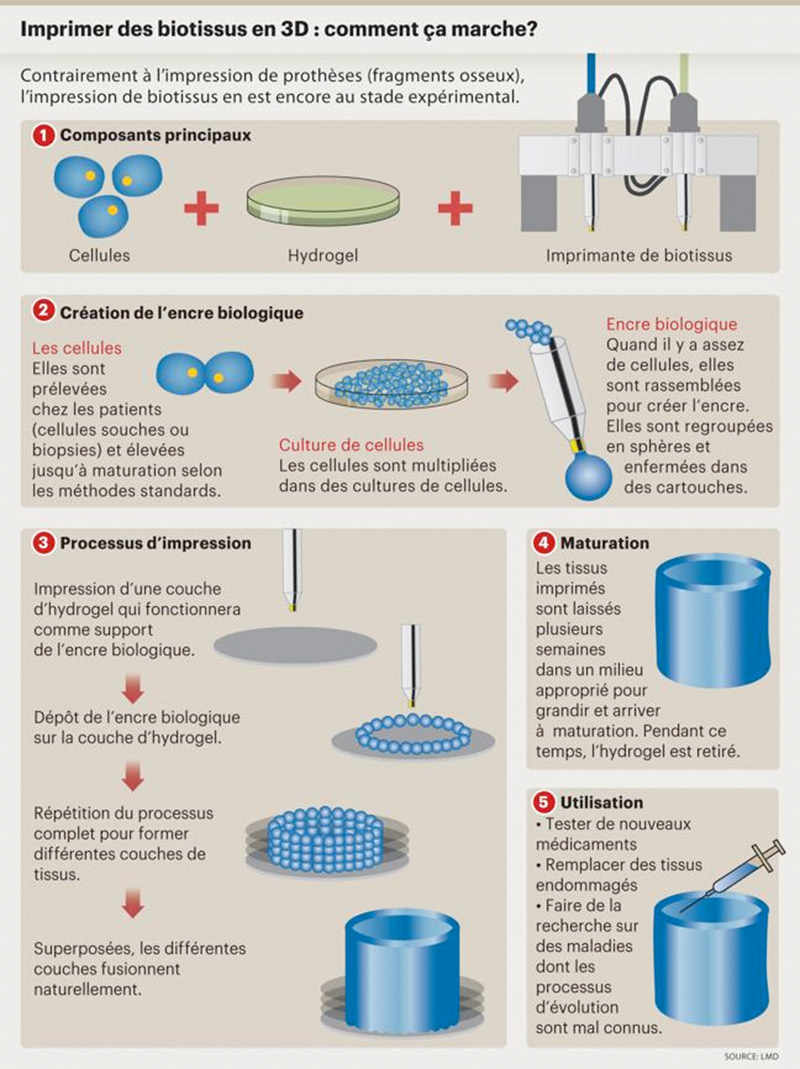 Imprimer des biotissus en 3D : comment ça marche?

Contrairement à l'impression de prothèses (fragments osseux), l'impression de biotissus en est encore au stade expérimental.

1 Composants principaux

Cellules

Hydrogel

Imprimante de biotissus

2 Création de l'encre biologique

Les cellules
Elles sont prélevées chez les patients (cellules souches ou biopsies) et élevées jusqu'à maturation selon les méthodes standards.

Culture de cellules
Les cellules sont multipliées dans des cultures de cellules.

Encre biologique
Quand il y a assez de cellules, elles sont rassemblées pour créer l'encre. Elles sont regroupées en sphères et enfermées dans des cartouches.

3 Processus d'impression

Impression d'une couche d'hydrogel qui fonctionnera comme support de l'encre biologique.

Dépôt de l'encre biologique sur la couche d'hydrogel.

Répétition du processus complet pour former différentes couches de tissus.

Superposées, les différentes couches fusionnent naturellement.

4 Maturation

Les tissus imprimés sont laissés plusieurs semaines dans un milieu approprié pour grandir et arriver à maturation. Pendant ce temps, l'hydrogel est retiré.

5 Utilisation

• Tester de nouveaux médicaments
• Remplacer des tissus endommagés
• Faire de la recherche sur des maladies dont les processus d'évolution sont mal connus.

SOURCE: LMD