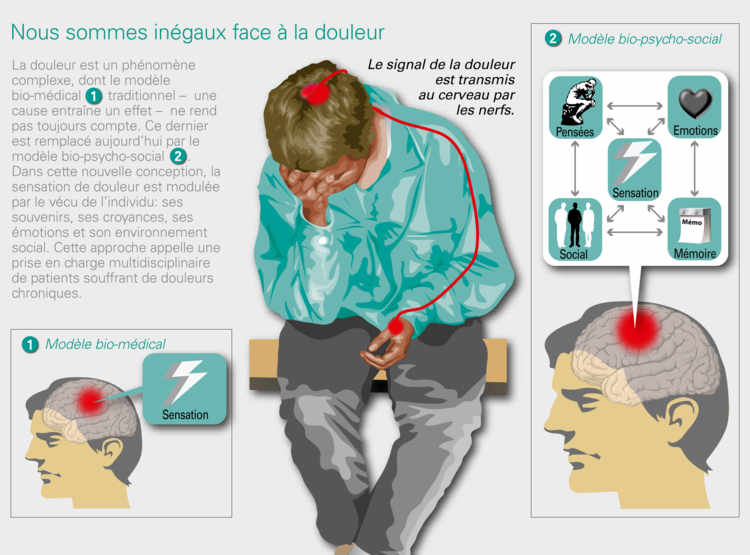 Nous sommes inégaux face à la douleur

La douleur est un phénomène complexe, dont le modèle bio-médical 1 traditionnel – une cause entraîne un effet – ne rend pas toujours compte. Ce dernier est remplacé aujourd'hui par le modèle bio-psycho-social 2. Dans cette nouvelle conception, la sensation de douleur est modulée par le vécu de l'individu: ses souvenirs, ses croyances, ses émotions et son environnement social. Cette approche appelle une prise en charge multidisciplinaire de patients souffrant de douleurs chroniques.

Le signal de la douleur est transmis au cerveau par les nerfs.

1 Modèle bio-médical

Sensation

2 Modèle bio-psycho-social

Pensées

Emotions

Sensation

Social

Mémo

Mémoire